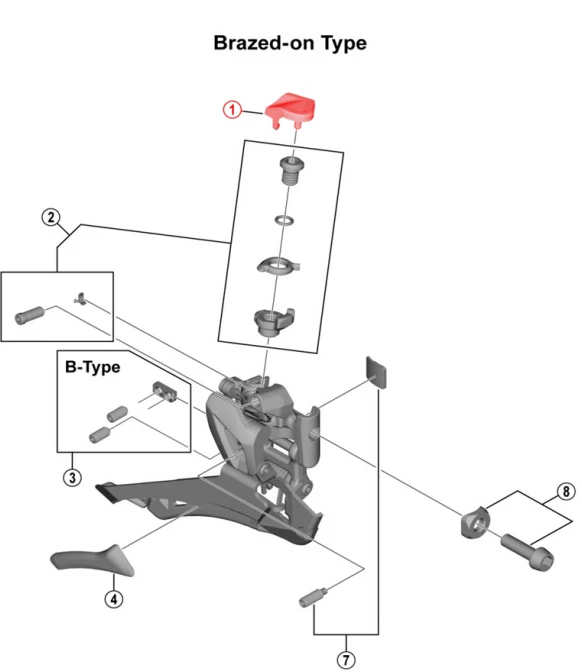 Brazed-on Type

1

2

B-Type

3

4

7

8